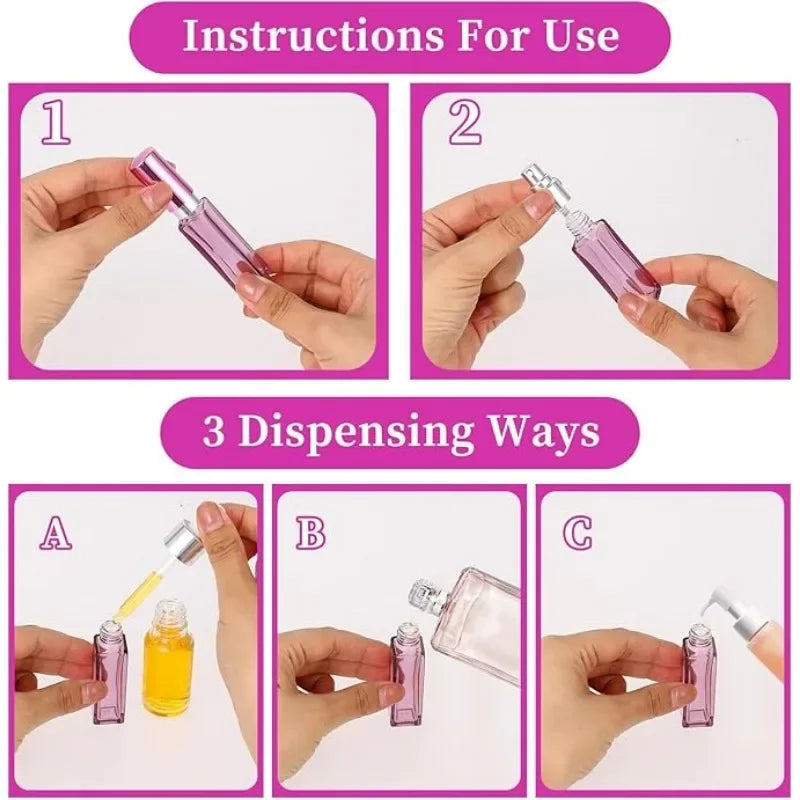 Instructions For Use

1

2

3 Dispensing Ways

A

B

C