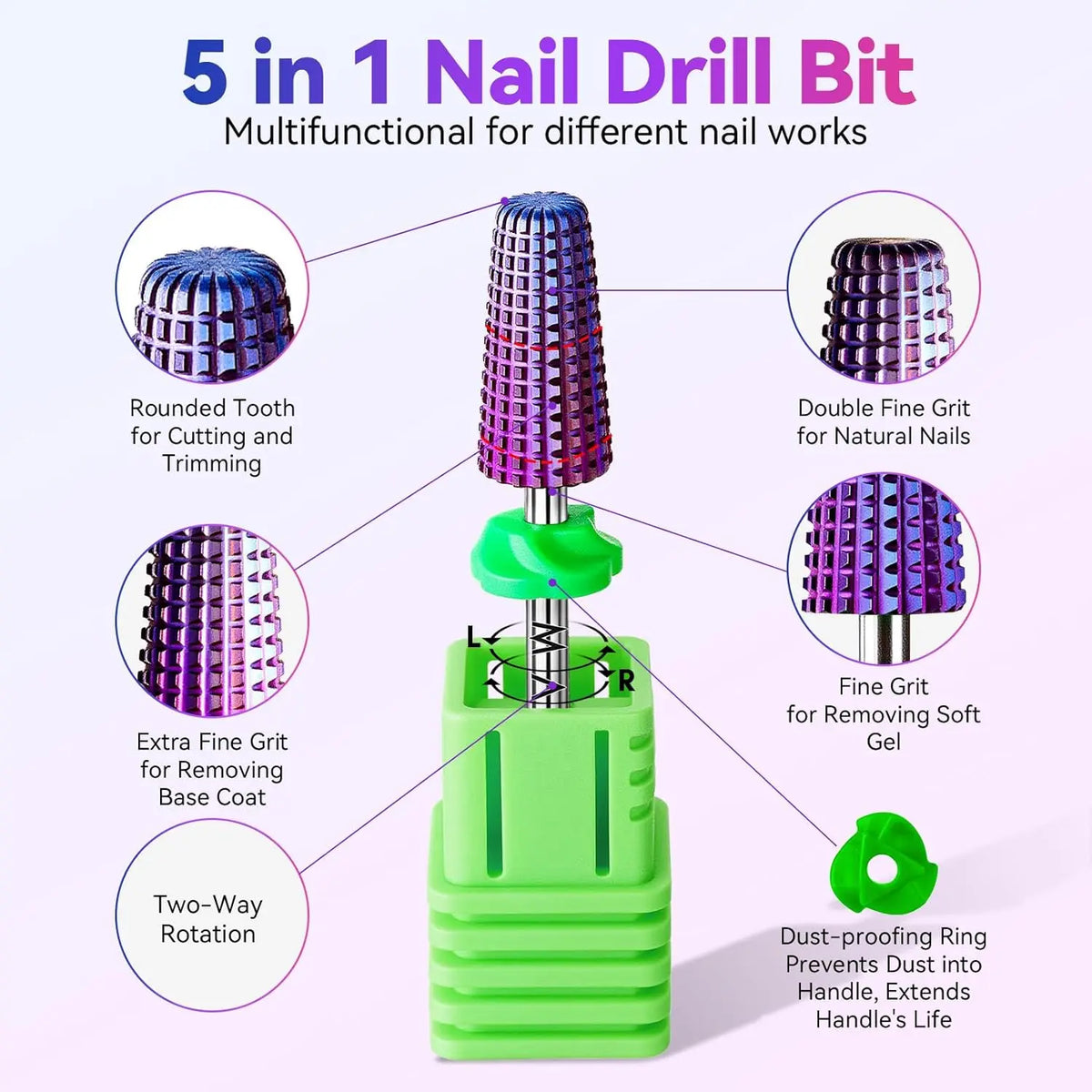 5 in 1 Nail Drill Bit
Multifunctional for different nail works

Rounded Tooth
for Cutting and
Trimming

Extra Fine Grit
for Removing
Base Coat

Two-Way
Rotation

L
R

Double Fine Grit
for Natural Nails

Fine Grit
for Removing Soft
Gel

Dust-proofing Ring
Prevents Dust into
Handle, Extends
Handle's Life